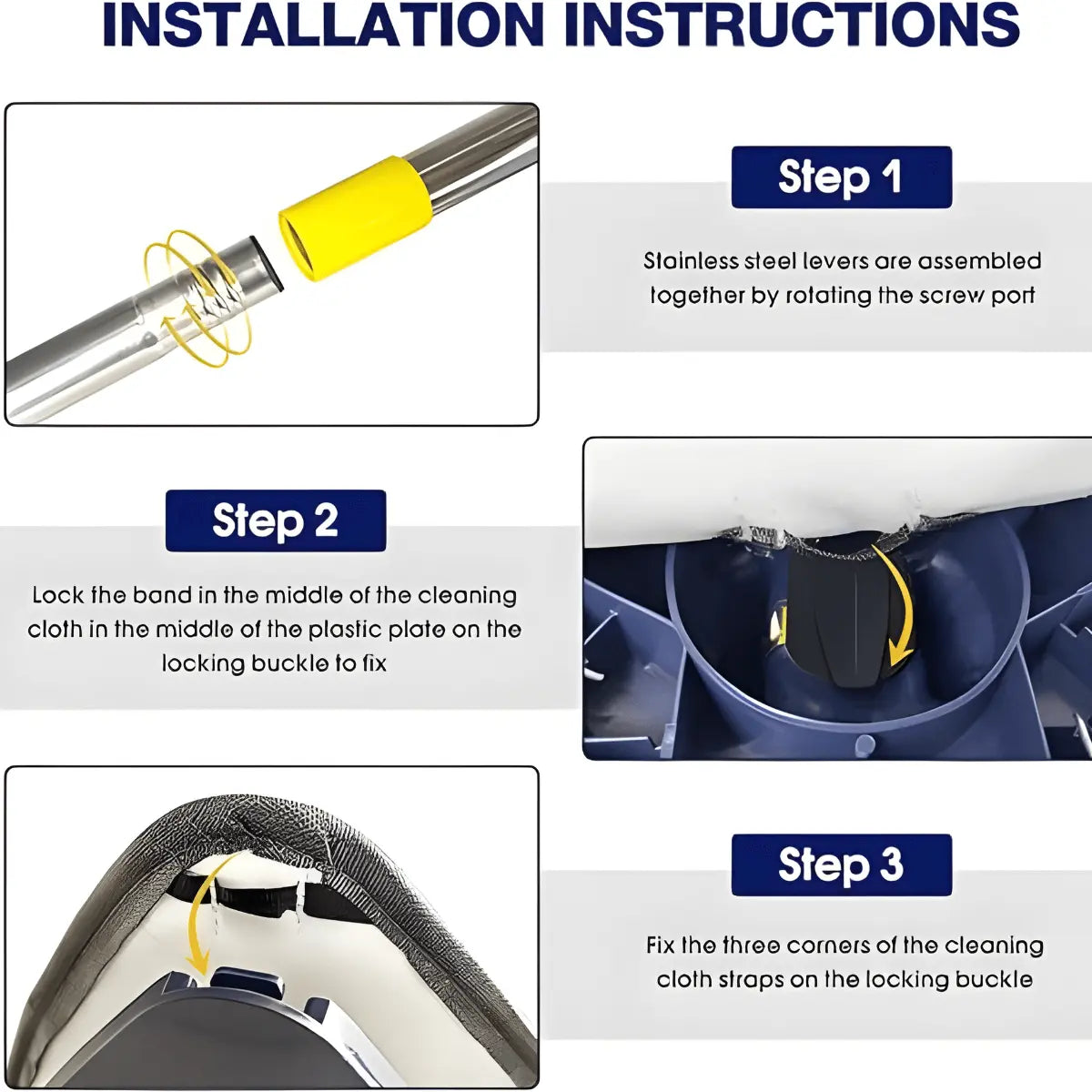 INSTALLATION INSTRUCTIONS

Step 1

Stainless steel levers are assembled together by rotating the screw port

Step 2

Lock the band in the middle of the cleaning cloth in the middle of the plastic plate on the locking buckle to fix

Step 3

Fix the three corners of the cleaning cloth straps on the locking buckle