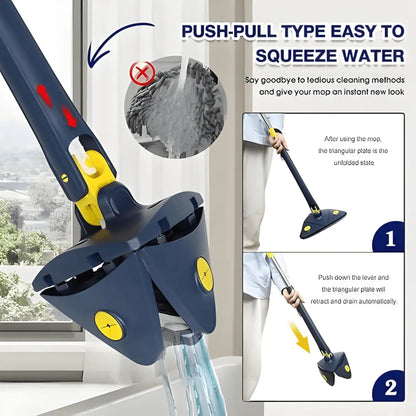 PUSH-PULL TYPE EASY TO SQUEEZE WATER

Say goodbye to tedious cleaning methods and give your mop an instant new look

After using the mop, the triangular plate is the unfolded state

1

Push down the lever and the triangular plate will retract and drain automatically.

2