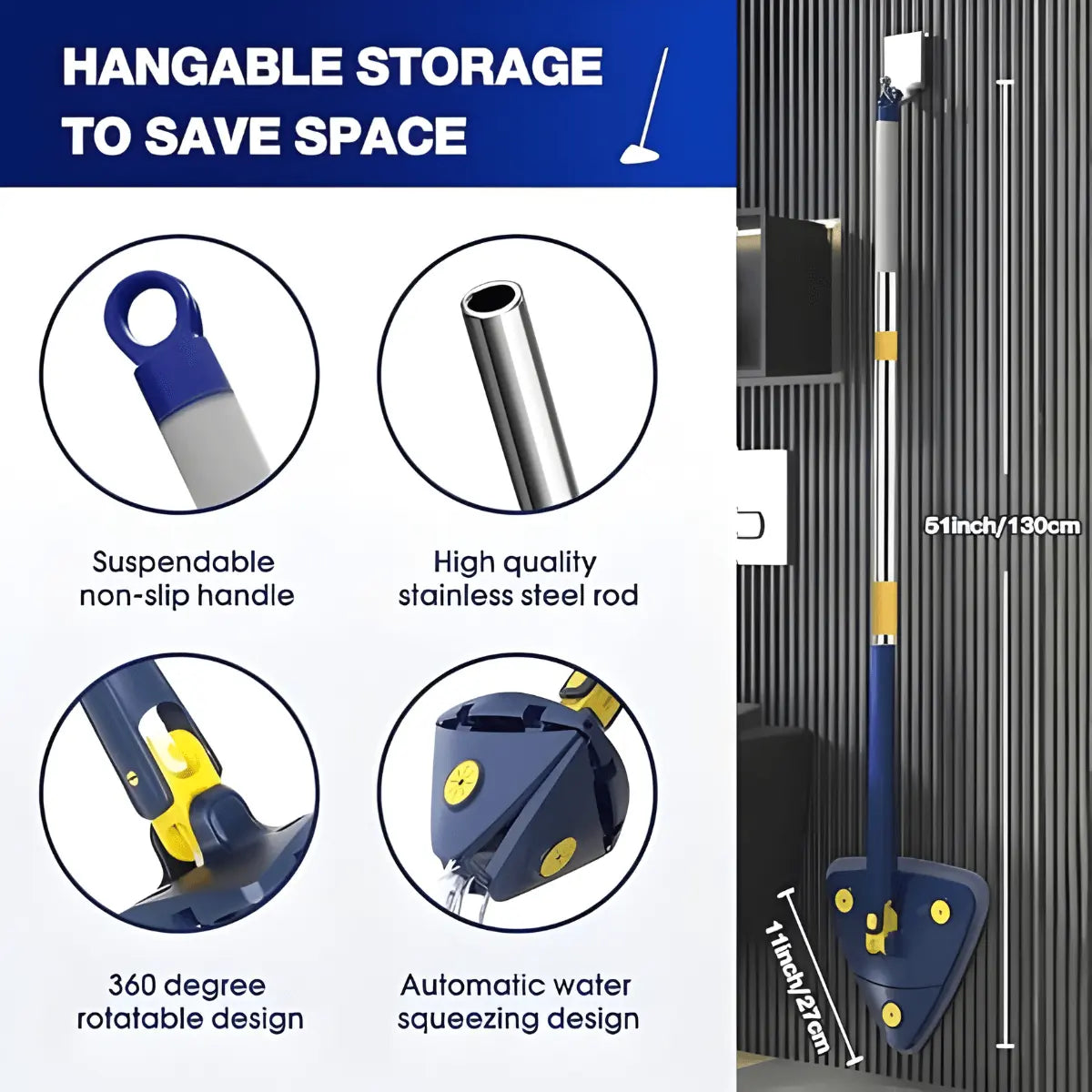 HANGABLE STORAGE TO SAVE SPACE

Suspendable non-slip handle

High quality stainless steel rod

360 degree rotatable design

Automatic water squeezing design

51inch/130cm

11inch/27cm