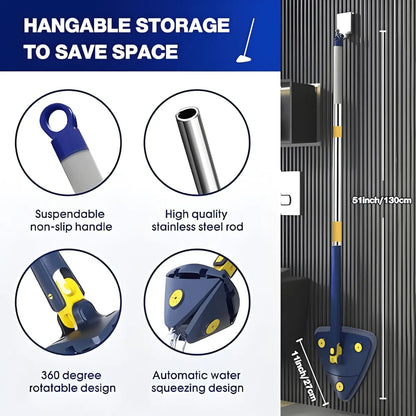 HANGABLE STORAGE TO SAVE SPACE

Suspendable non-slip handle

High quality stainless steel rod

360 degree rotatable design

Automatic water squeezing design

51inch/130cm

11inch/27cm